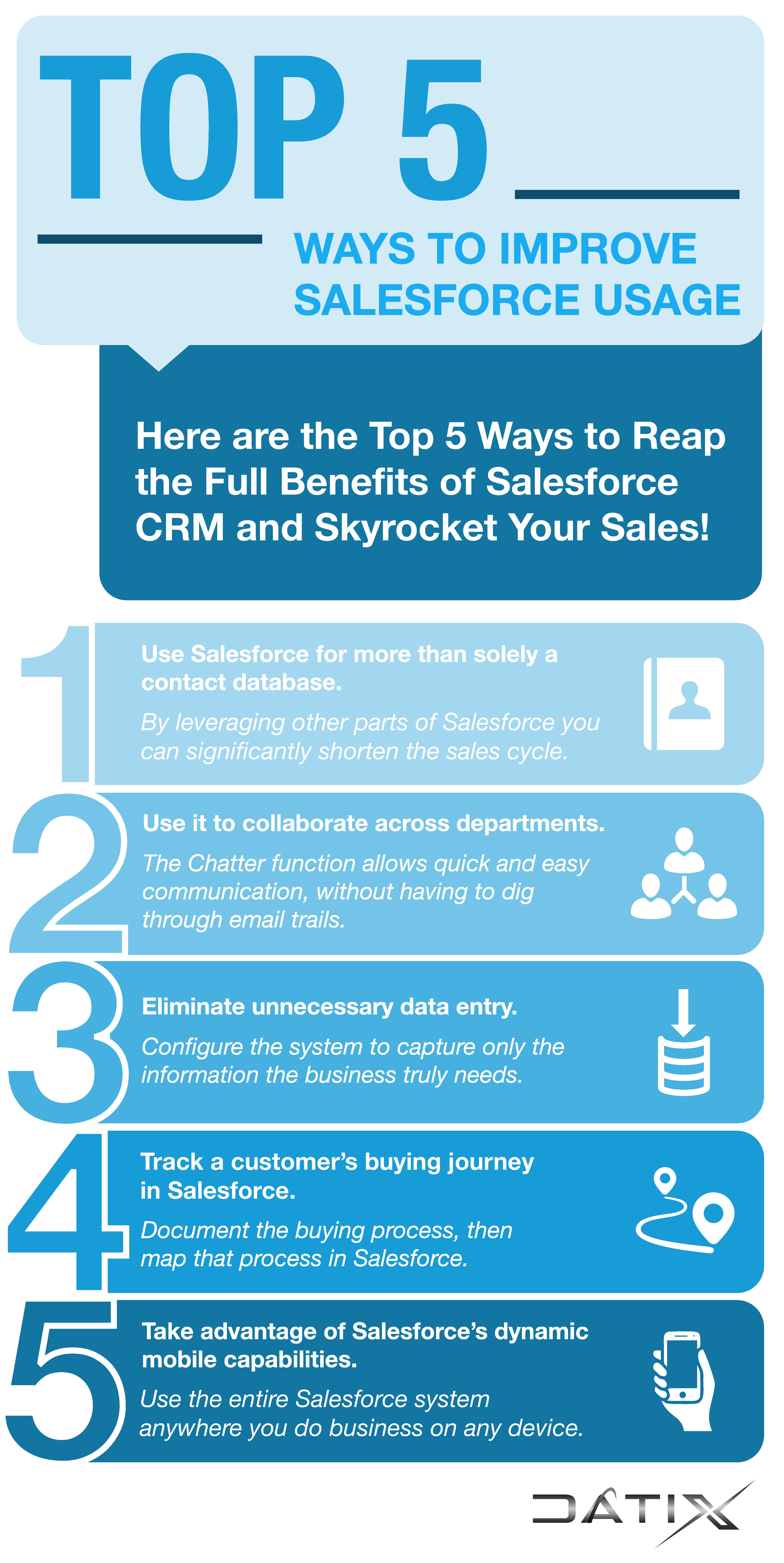 TOP 5

WAYS TO IMPROVE SALESFORCE USAGE

Here are the Top 5 Ways to Reap the Full Benefits of Salesforce CRM and Skyrocket Your Sales!

1

Use Salesforce for more than solely a contact database.

By leveraging other parts of Salesforce you can significantly shorten the sales cycle.

2

Use it to collaborate across departments.

The Chatter function allows quick and easy communication, without having to dig through email trails.

3

Eliminate unnecessary data entry.

Configure the system to capture only the information the business truly needs.

4

Track a customer's buying journey in Salesforce.

Document the buying process, then map that process in Salesforce.

5

Take advantage of Salesforce's dynamic mobile capabilities.

Use the entire Salesforce system anywhere you do business on any device.

DATIX